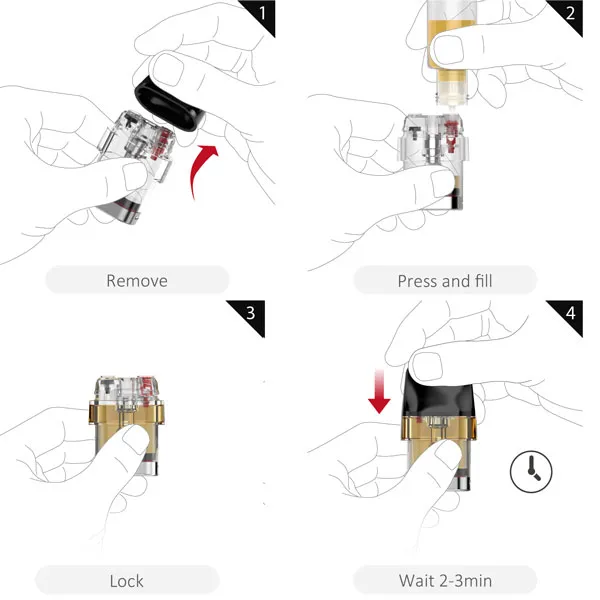 1

Remove

2

Press and fill

3

Lock

4

Wait 2-3min