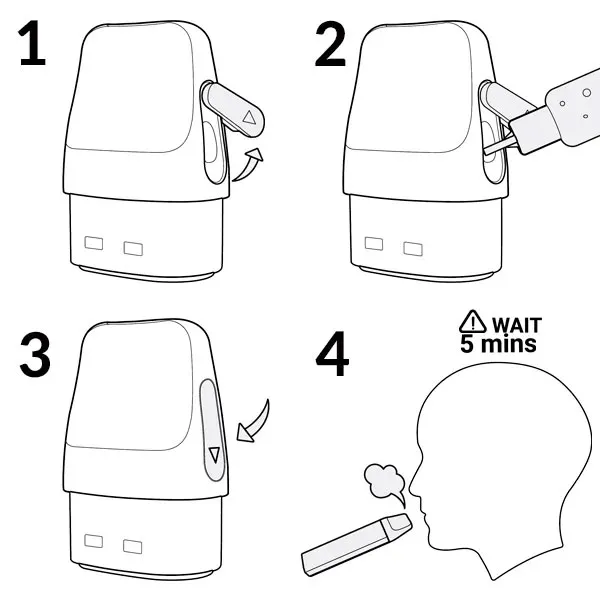 1

2

3

4

WAIT
5 mins